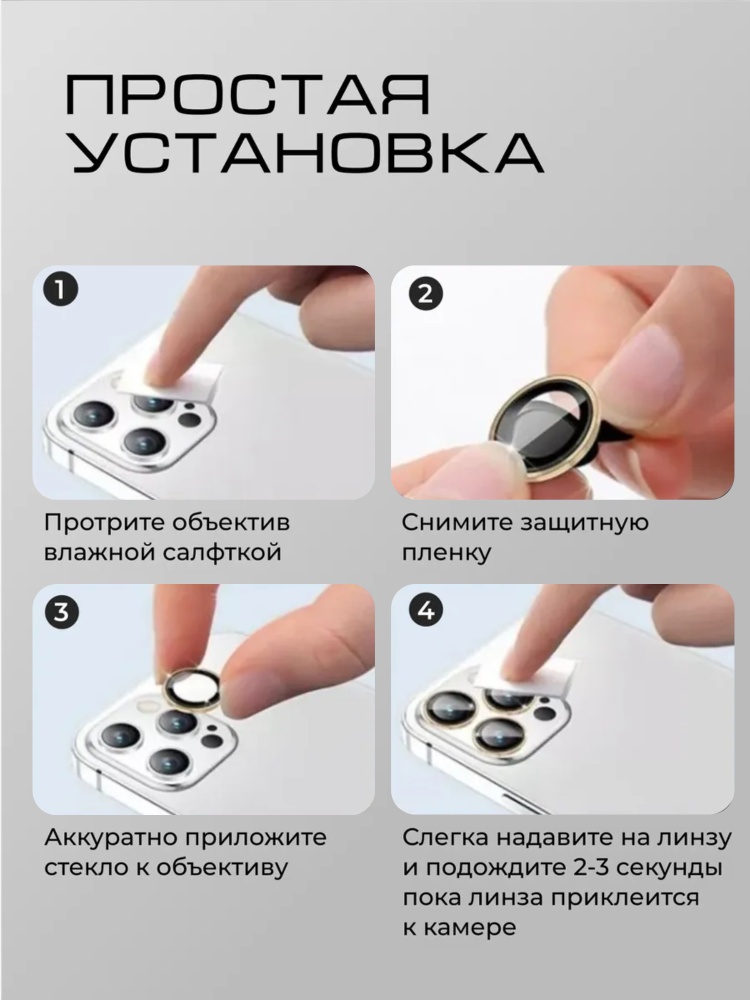 ПРОСТАЯ УСТАНОВКА

1

Протрите объектив влажной салфткой

2

Снимите защитную пленку

3

Аккуратно приложите стекло к объективу

4

Слегка надавите на линзу и подождите 2-3 секунды пока линза приклеится к камере