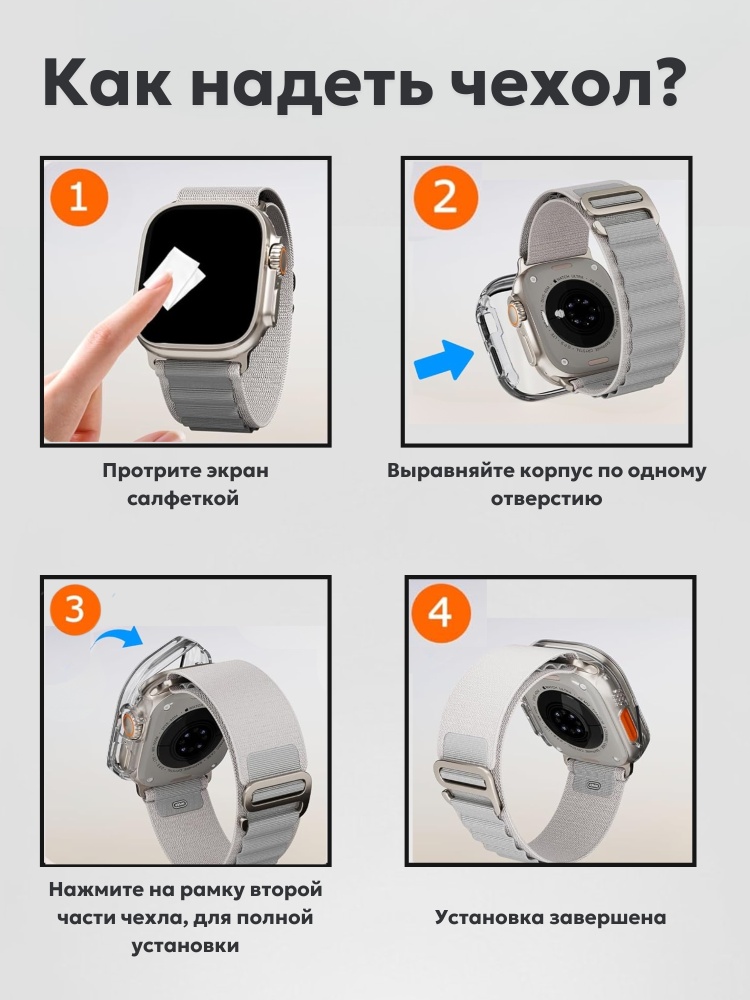 Как надеть чехол?

1

Протрите экран салфеткой

2

Выравняйте корпус по одному отверстию

3

Нажмите на рамку второй части чехла, для полной установки

4

Установка завершена